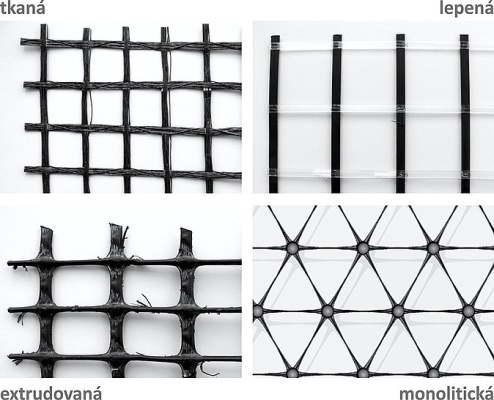 tkaná

lepená

extrudovaná

monolitická